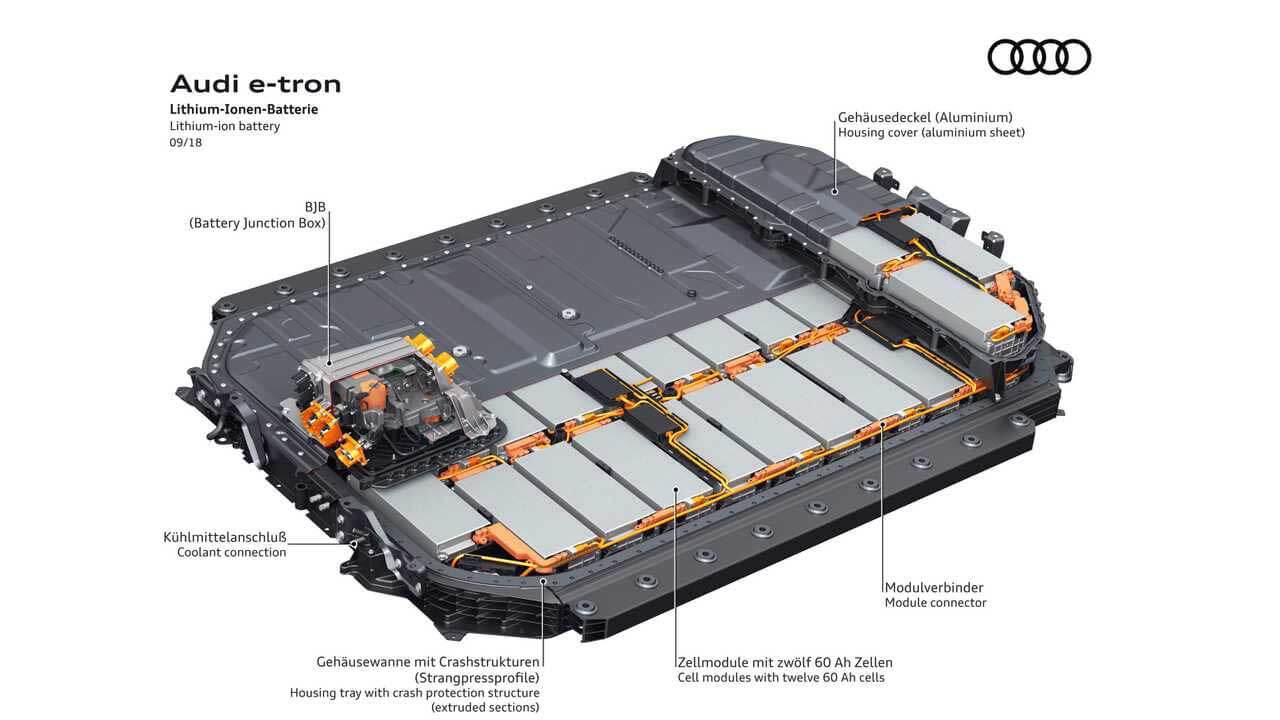 Audi e-tron
Lithium-Ionen-Batterie
Lithium-ion battery
09/18

Gehäusedeckel (Aluminium)
Housing cover (aluminium sheet)

BJB
(Battery Junction Box)

Kühlmittelanschluß
Coolant connection

Modulverbinder
Module connector

Gehäusewanne mit Crashstrukturen
(Strangpressprofile)
Housing tray with crash protection structure
(extruded sections)

Zellmodule mit zwölf 60 Ah Zellen
Cell modules with twelve 60 Ah cells